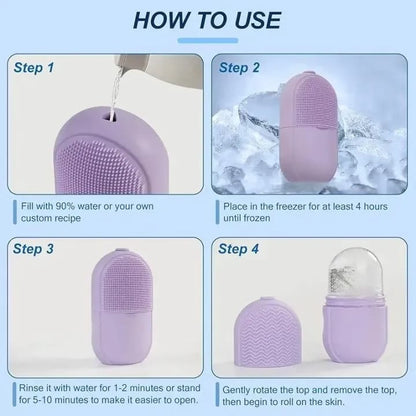 HOW TO USE

Step 1

Fill with 90% water or your own custom recipe

Step 2

Place in the freezer for at least 4 hours until frozen

Step 3

Rinse it with water for 1-2 minutes or stand for 5-10 minutes to make it easier to open.

Step 4

Gently rotate the top and remove the top, then begin to roll on the skin.